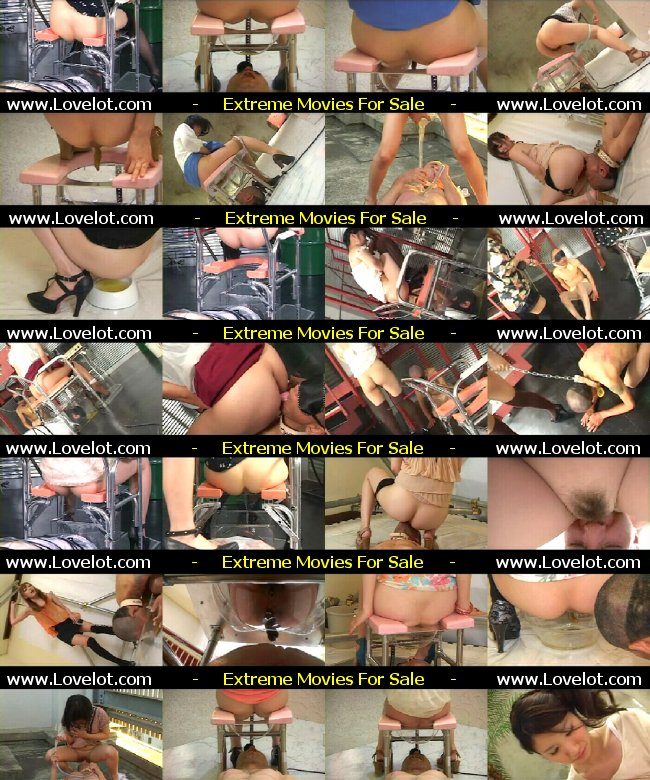 www.Lovelot.com - Extreme Movies For Sale - www.Lovelot.com

www.Lovelot.com - Extreme Movies For Sale - www.Lovelot.com

www.Lovelot.com - Extreme Movies For Sale - www.Lovelot.com

www.Lovelot.com - Extreme Movies For Sale - www.Lovelot.com

www.Lovelot.com - Extreme Movies For Sale - www.Lovelot.com

www.Lovelot.com - Extreme Movies For Sale - www.Lovelot.com