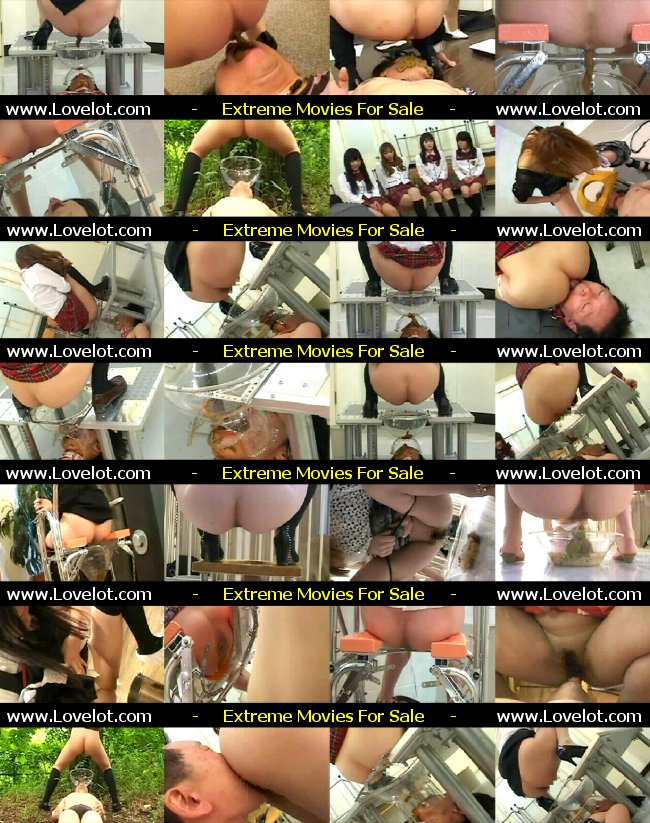 www.Lovelot.com - Extreme Movies For Sale - www.Lovelot.com

www.Lovelot.com - Extreme Movies For Sale - www.Lovelot.com

www.Lovelot.com - Extreme Movies For Sale - www.Lovelot.com

www.Lovelot.com - Extreme Movies For Sale - www.Lovelot.com

www.Lovelot.com - Extreme Movies For Sale - www.Lovelot.com

www.Lovelot.com - Extreme Movies For Sale - www.Lovelot.com