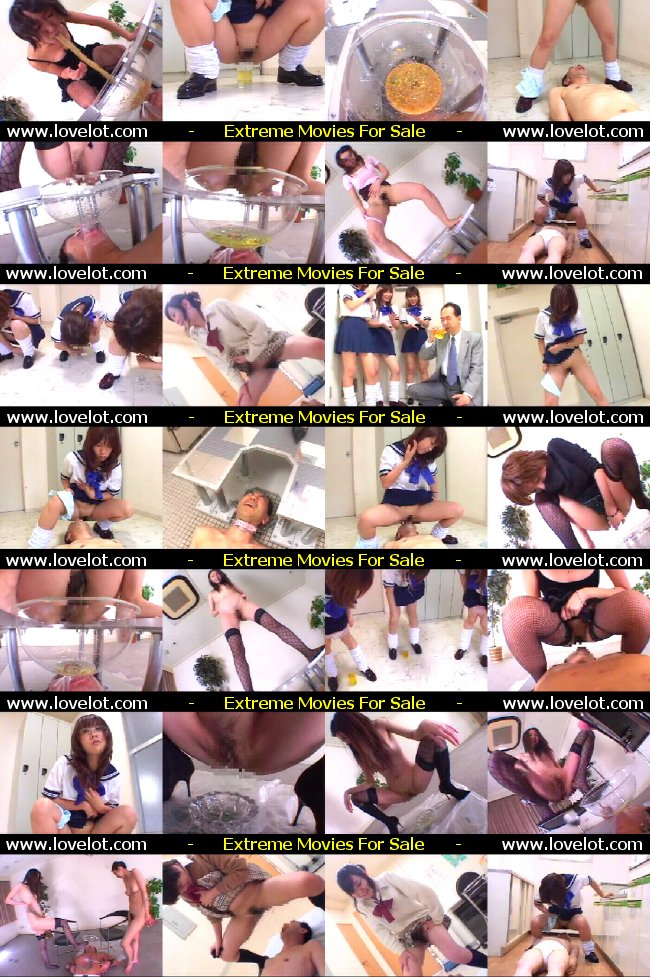 www.lovelot.com - Extreme Movies For Sale - www.lovelot.com

www.lovelot.com - Extreme Movies For Sale - www.lovelot.com

www.lovelot.com - Extreme Movies For Sale - www.lovelot.com

www.lovelot.com - Extreme Movies For Sale - www.lovelot.com

www.lovelot.com - Extreme Movies For Sale - www.lovelot.com

www.lovelot.com - Extreme Movies For Sale - www.lovelot.com